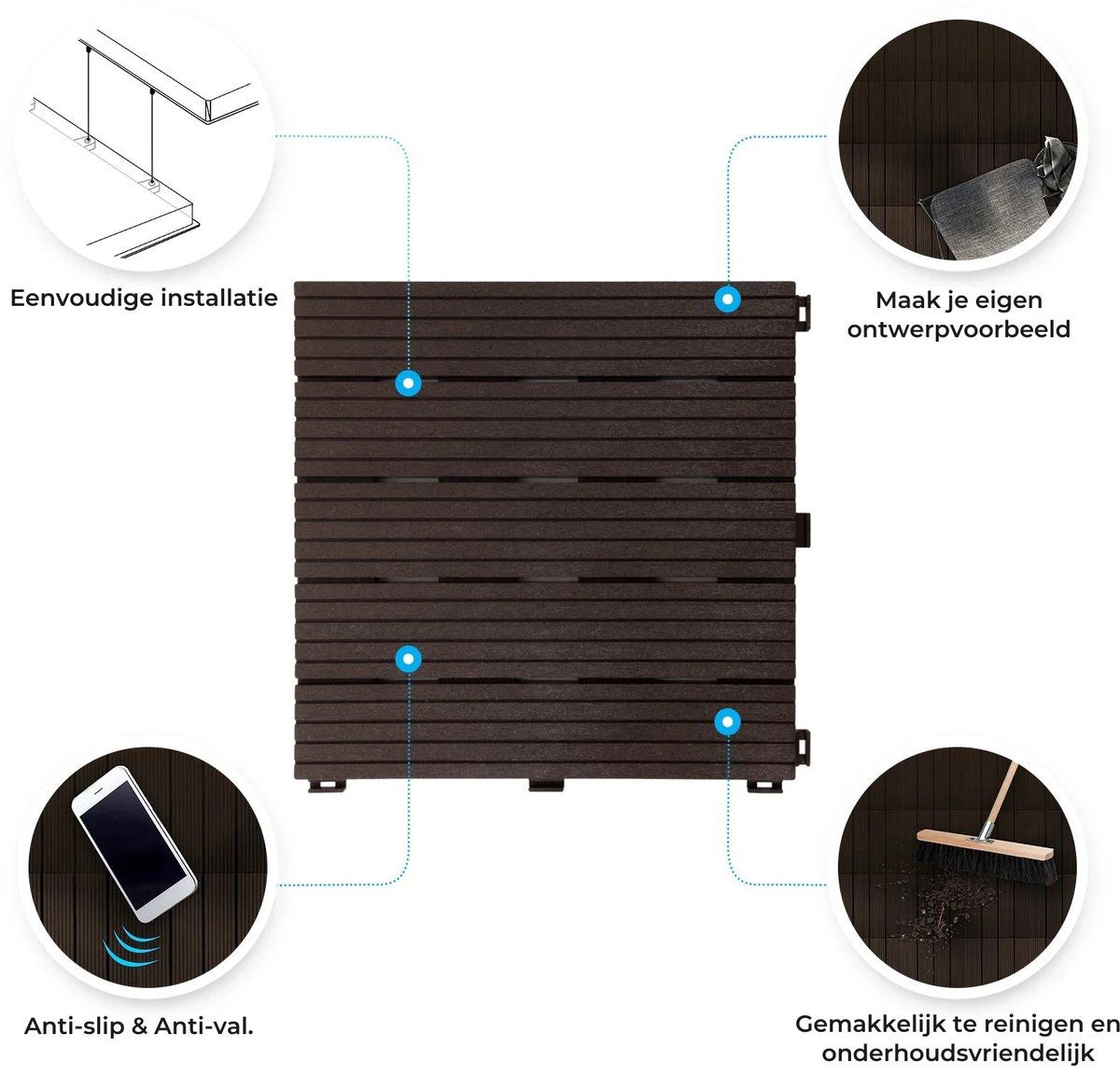 Eenvoudige installatie

Maak je eigen ontwerpvoorbeeld

Anti-slip & Anti-val.

Gemakkelijk te reinigen en onderhoudsvriendelijk